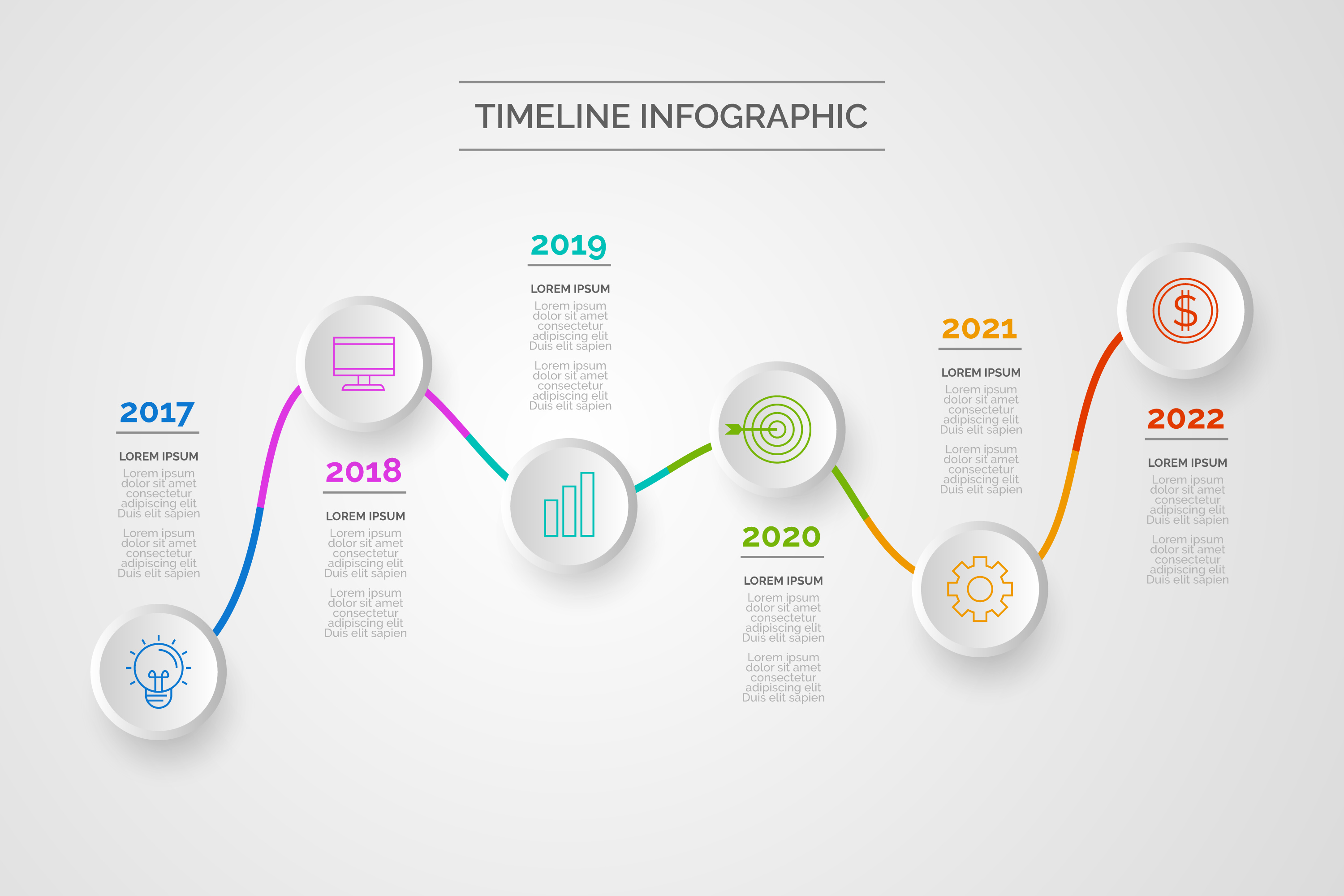 TIMELINE INFOGRAPHIC

2017

LOREM IPSUM

Lorem ipsum dolor sit amet consectetur adipiscing elit Duis elit sapien

Lorem ipsum dolor sit amet consectetur adipiscing elit Duis elit sapien

2018

LOREM IPSUM

Lorem ipsum dolor sit amet consectetur adipiscing elit Duis elit sapien

Lorem ipsum dolor sit amet consectetur adipiscing elit Duis elit sapien

2019

LOREM IPSUM

Lorem ipsum dolor sit amet consectetur adipiscing elit Duis elit sapien

Lorem ipsum dolor sit amet consectetur adipiscing elit Duis elit sapien

2020

LOREM IPSUM

Lorem ipsum dolor sit amet consectetur adipiscing elit Duis elit sapien

Lorem ipsum dolor sit amet consectetur adipiscing elit Duis elit sapien

2021

LOREM IPSUM

Lorem ipsum dolor sit amet consectetur adipiscing elit Duis elit sapien

Lorem ipsum dolor sit amet consectetur adipiscing elit Duis elit sapien

2022

LOREM IPSUM

Lorem ipsum dolor sit amet consectetur adipiscing elit Duis elit sapien

Lorem ipsum dolor sit amet consectetur adipiscing elit Duis elit sapien